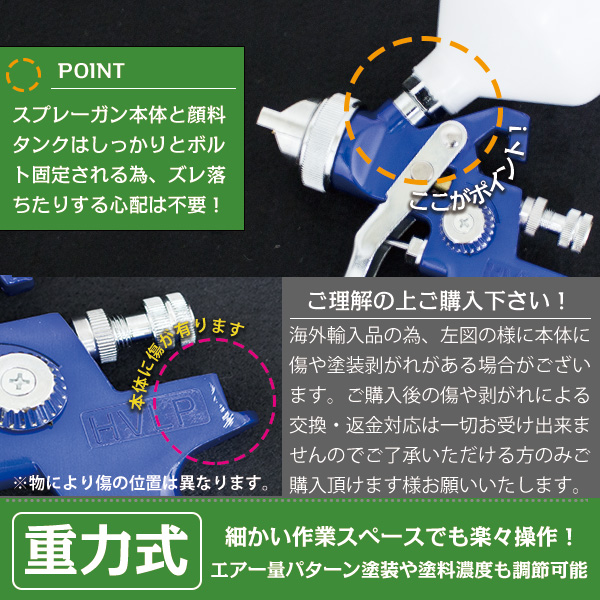 POINT

スプレーガン本体と顔料タンクはしっかりとボルト固定される為、ズレ落ちたりする心配は不要！

ここがポイント！

本体に傷が有ります

HVLP

※物により傷の位置は異なります。

ご理解の上ご購入下さい！

海外輸入品の為、左図の様に本体に傷や塗装剥がれがある場合がございます。ご購入後の傷や剥がれによる交換・返金対応は一切お受け出来ませんのでご了承いただける方のみご購入頂けます様お願いいたします。

重力式

細かい作業スペースでも楽々操作！
エアー量パターン塗装や塗料濃度も調節可能